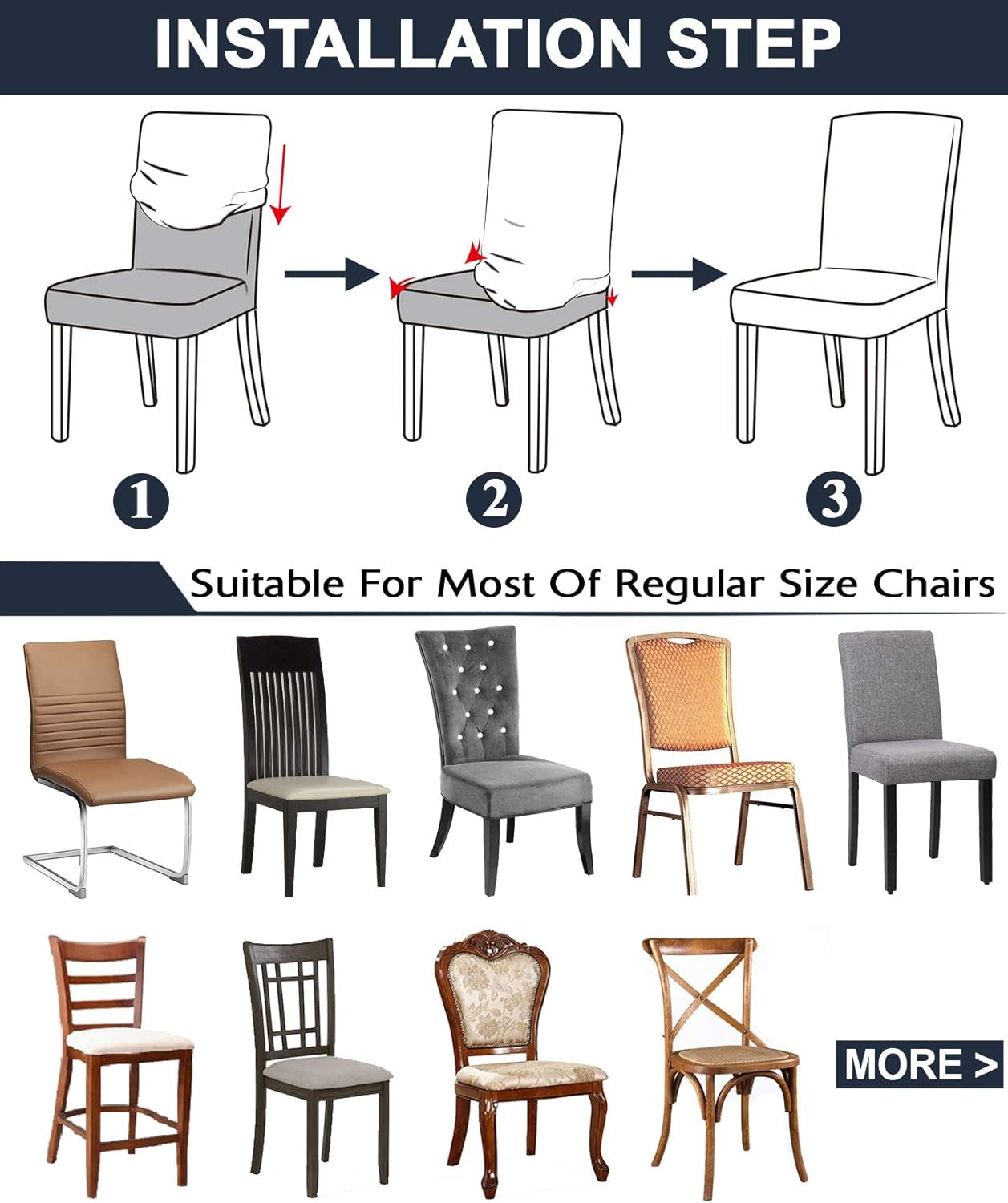 INSTALLATION STEP

1

2

3

Suitable For Most Of Regular Size Chairs

MORE >