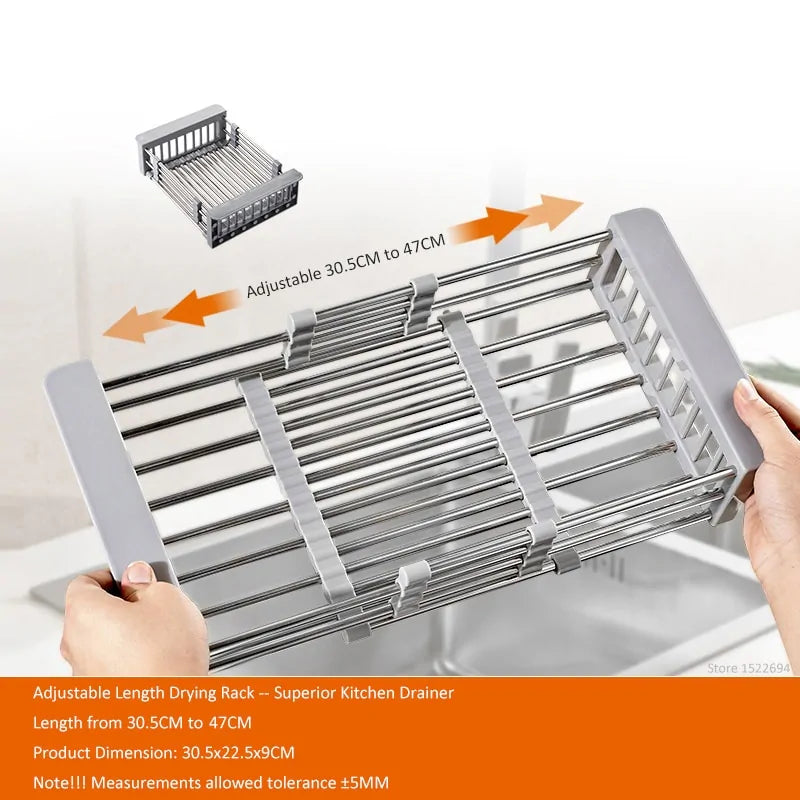 Adjustable 30.5CM to 47CM

Store 1522694

Adjustable Length Drying Rack -- Superior Kitchen Drainer

Length from 30.5CM to 47CM

Product Dimension: 30.5x22.5x9CM

Note!!! Measurements allowed tolerance ±5MM