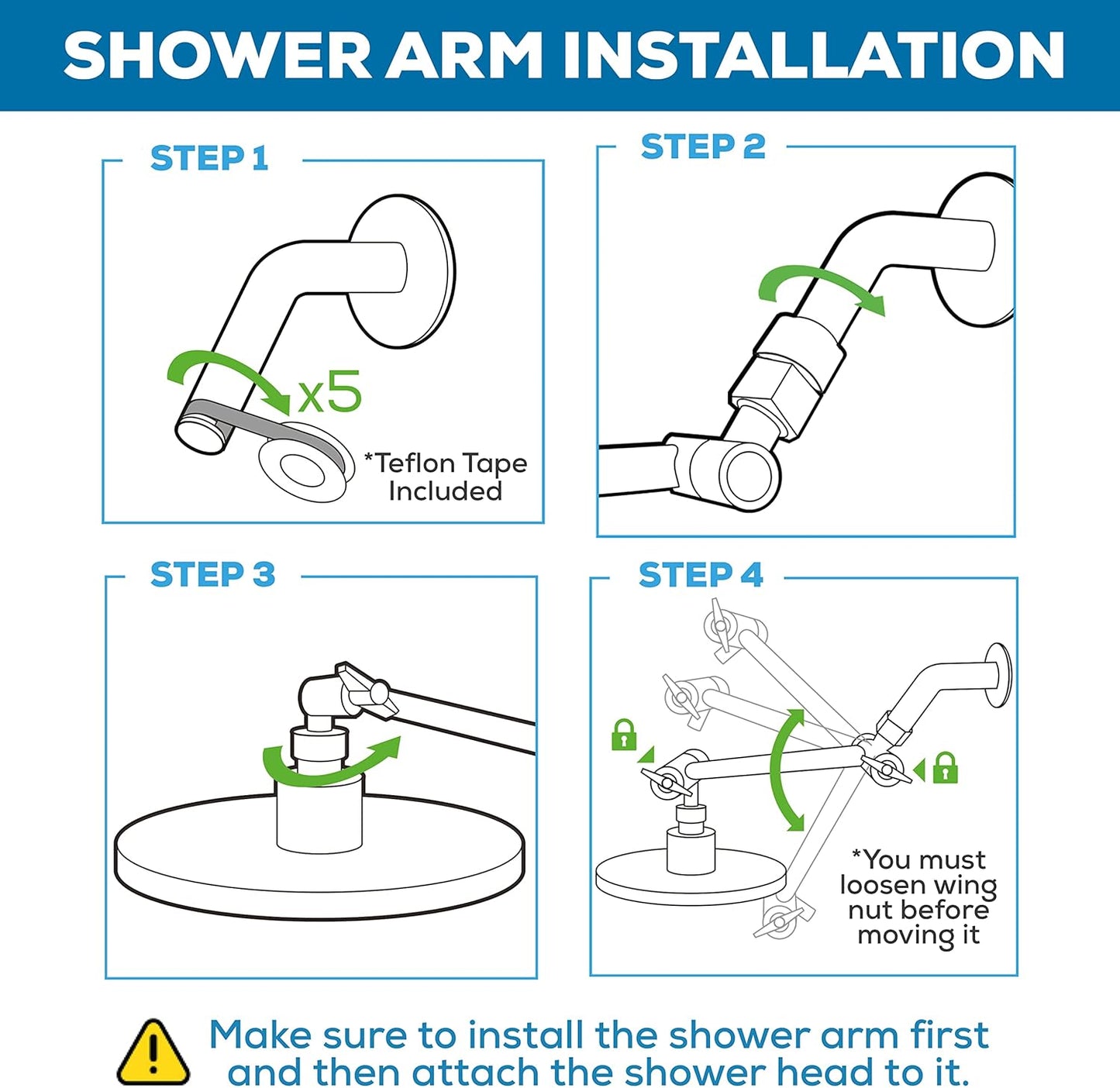 SHOWER ARM INSTALLATION

STEP 1

x5

*Teflon Tape Included

STEP 2

STEP 3

STEP 4

*You must loosen wing nut before moving it

Make sure to install the shower arm first and then attach the shower head to it.