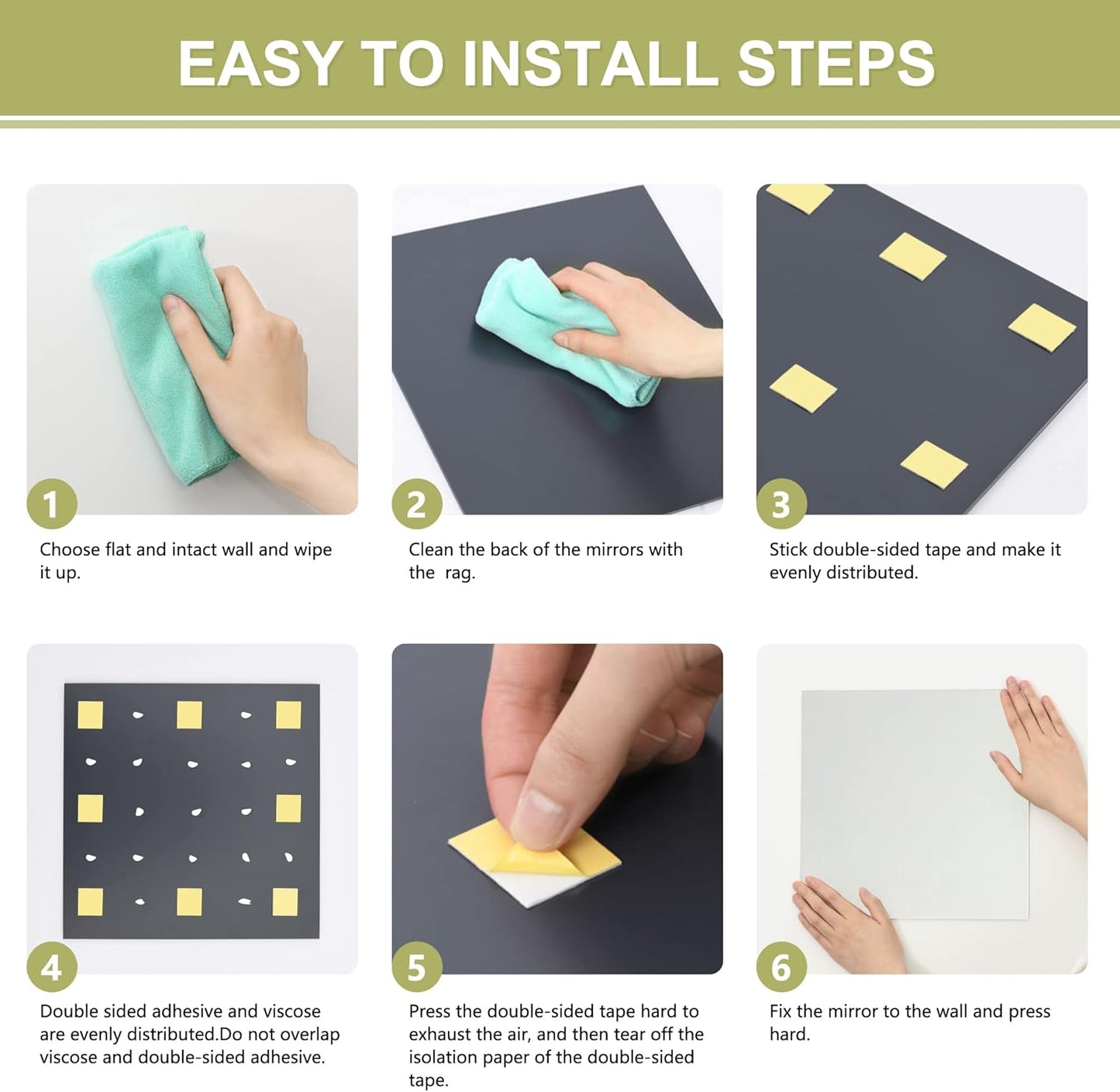 EASY TO INSTALL STEPS

1

Choose flat and intact wall and wipe it up.

2

Clean the back of the mirrors with the rag.

3

Stick double-sided tape and make it evenly distributed.

4

Double sided adhesive and viscose are evenly distributed.Do not overlap viscose and double-sided adhesive.

5

Press the double-sided tape hard to exhaust the air, and then tear off the isolation paper of the double-sided tape.

6

Fix the mirror to the wall and press hard.