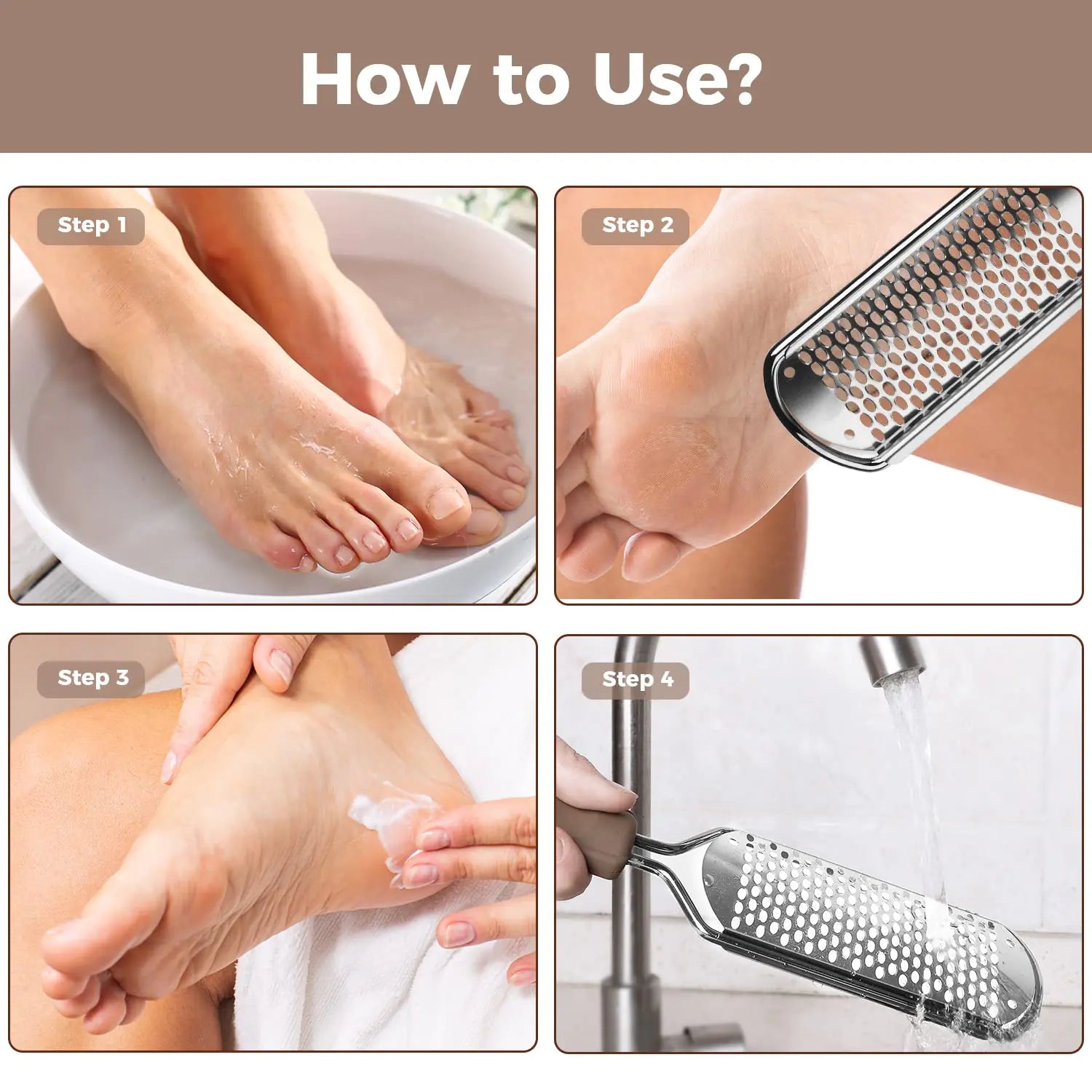 How to Use?

Step 1

Step 2

Step 3

Step 4