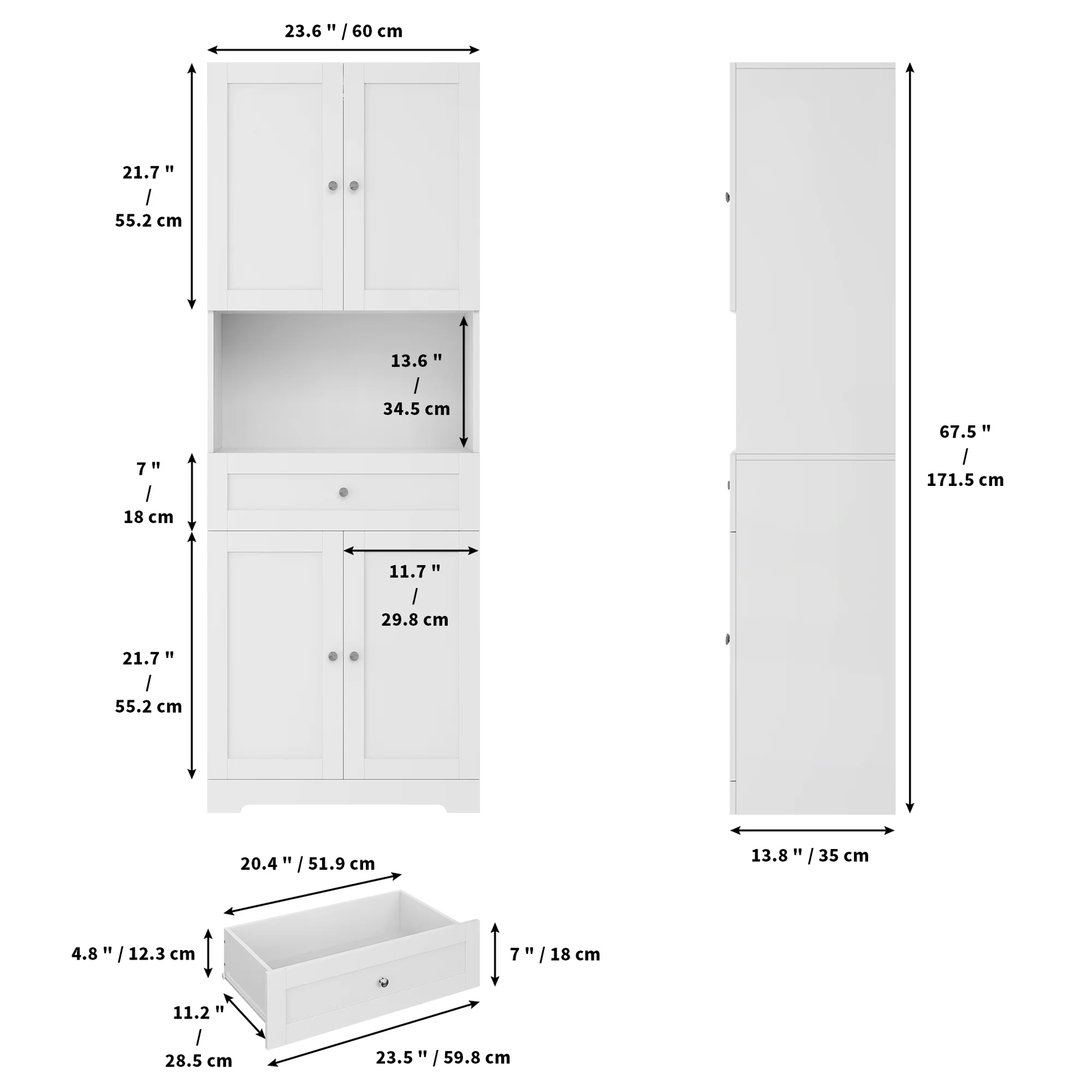 23.6 " / 60 cm

21.7 " / 55.2 cm

13.6 " / 34.5 cm

7 " / 18 cm

11.7 " / 29.8 cm

21.7 " / 55.2 cm

67.5 " / 171.5 cm

13.8 " / 35 cm

20.4 " / 51.9 cm

4.8 " / 12.3 cm

7 " / 18 cm

11.2 " / 28.5 cm

23.5 " / 59.8 cm