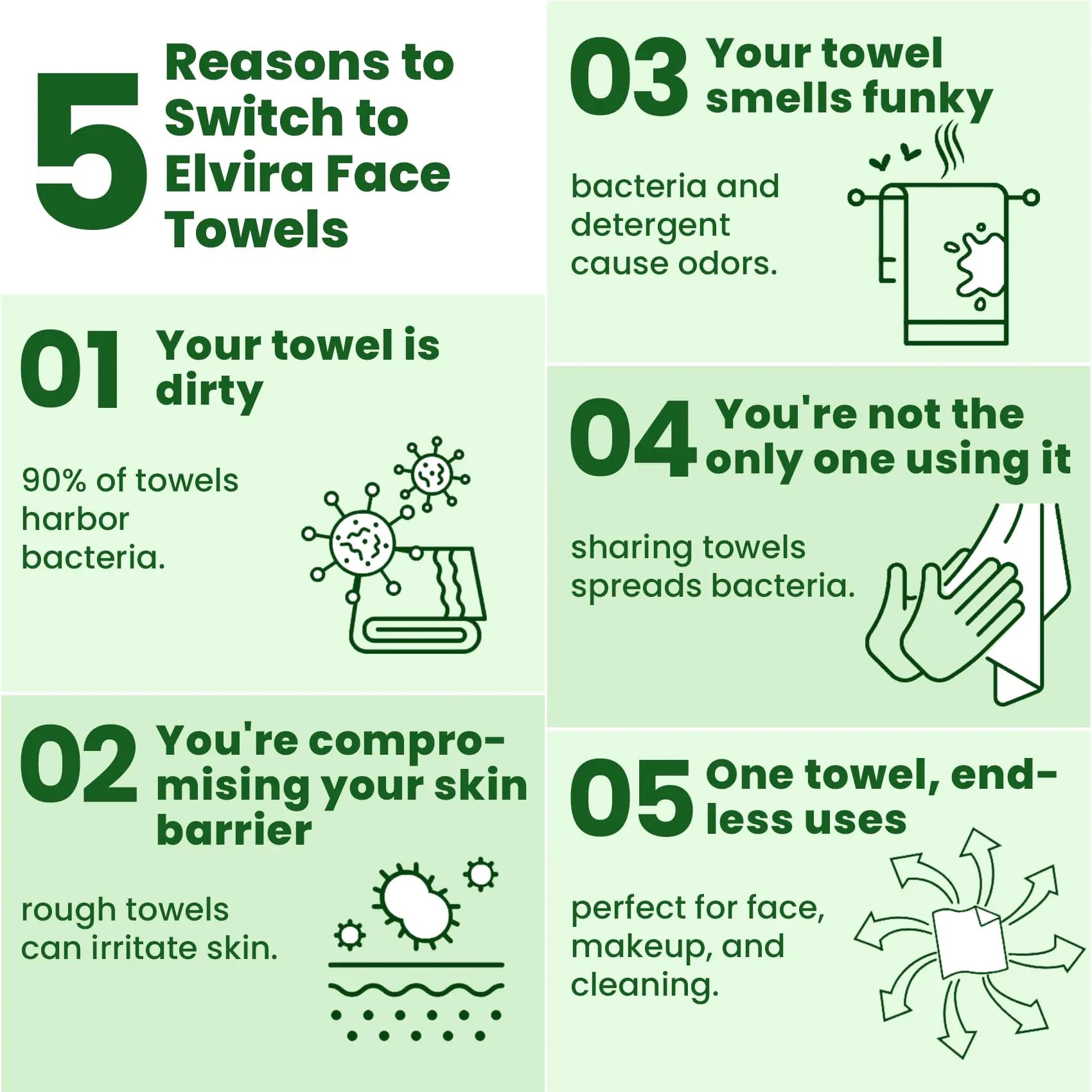 5 Reasons to Switch to Elvira Face Towels

01 Your towel is dirty

90% of towels harbor bacteria.

02 You're compromising your skin barrier

rough towels can irritate skin.

03 Your towel smells funky

bacteria and detergent cause odors.

04 You're not the only one using it

sharing towels spreads bacteria.

05 One towel, endless uses

perfect for face, makeup, and cleaning.