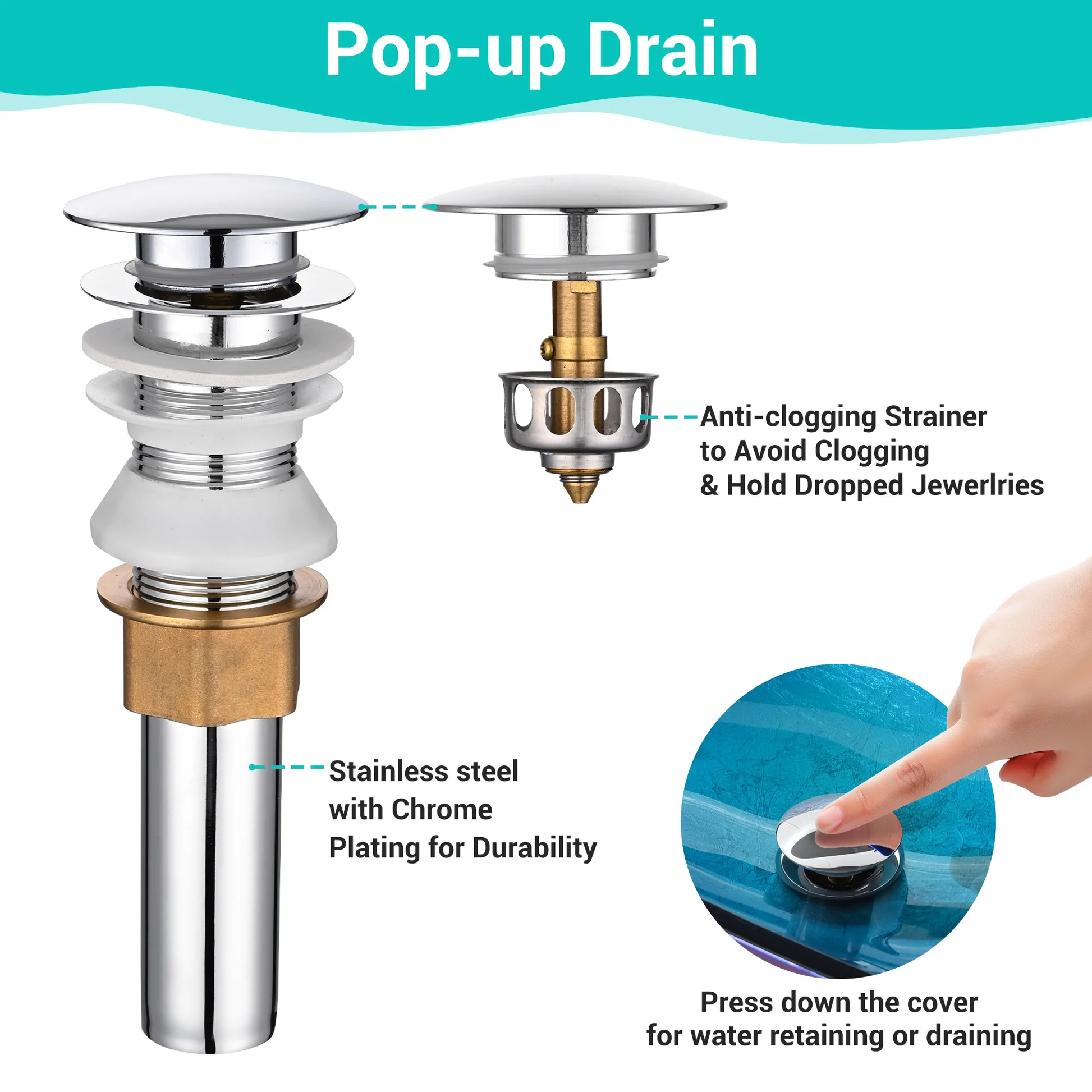 Pop-up Drain

Anti-clogging Strainer
to Avoid Clogging
& Hold Dropped Jewerlries

Stainless steel
with Chrome
Plating for Durability

Press down the cover
for water retaining or draining